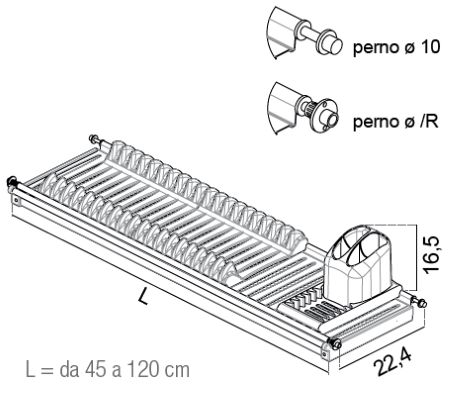 perno ø 10

perno ø /R

16,5

L

22,4

L = da 45 a 120 cm